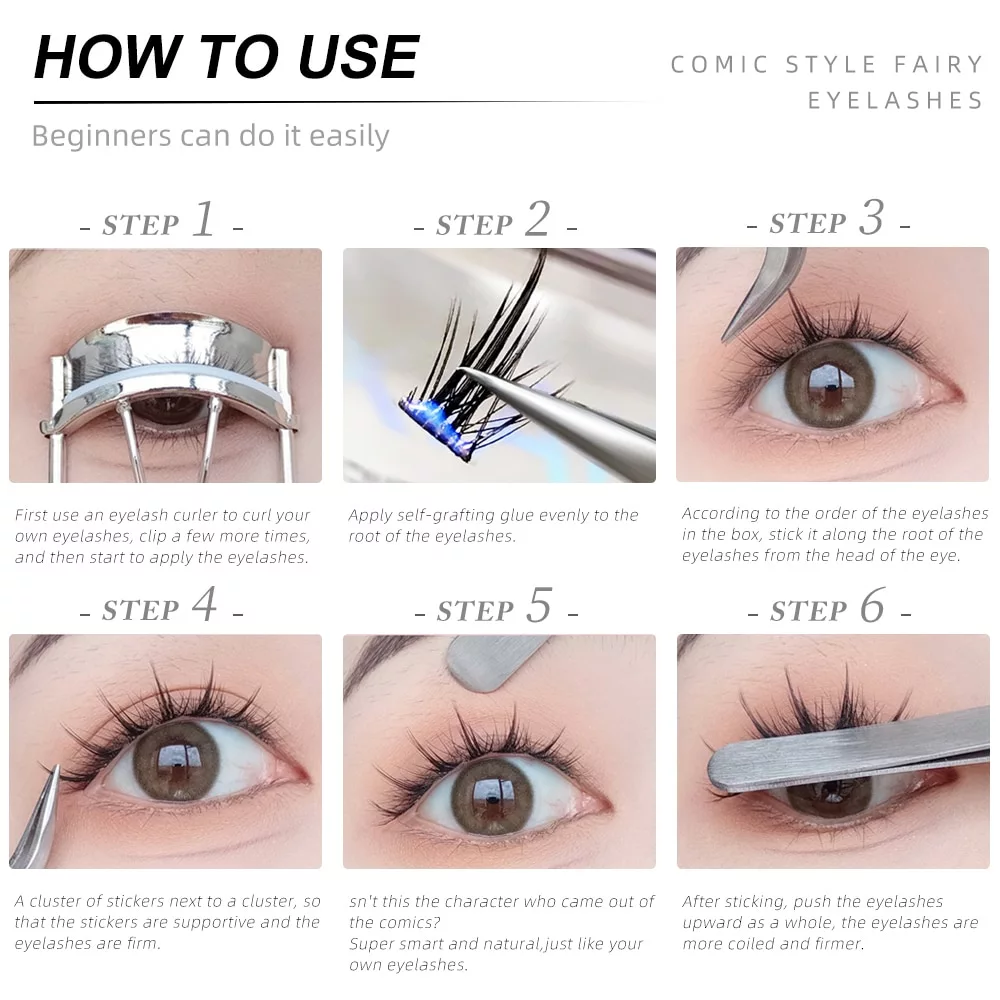 HOW TO USE

COMIC STYLE FAIRY EYELASHES

Beginners can do it easily

- STEP 1 -

First use an eyelash curler to curl your own eyelashes, clip a few more times, and then start to apply the eyelashes.

- STEP 2 -

Apply self-grafting glue evenly to the root of the eyelashes.

- STEP 3 -

According to the order of the eyelashes in the box, stick it along the root of the eyelashes from the head of the eye.

- STEP 4 -

A cluster of stickers next to a cluster, so that the stickers are supportive and the eyelashes are firm.

- STEP 5 -

sn't this the character who came out of the comics?
Super smart and natural,just like your own eyelashes.

- STEP 6 -

After sticking, push the eyelashes upward as a whole, the eyelashes are more coiled and firmer.