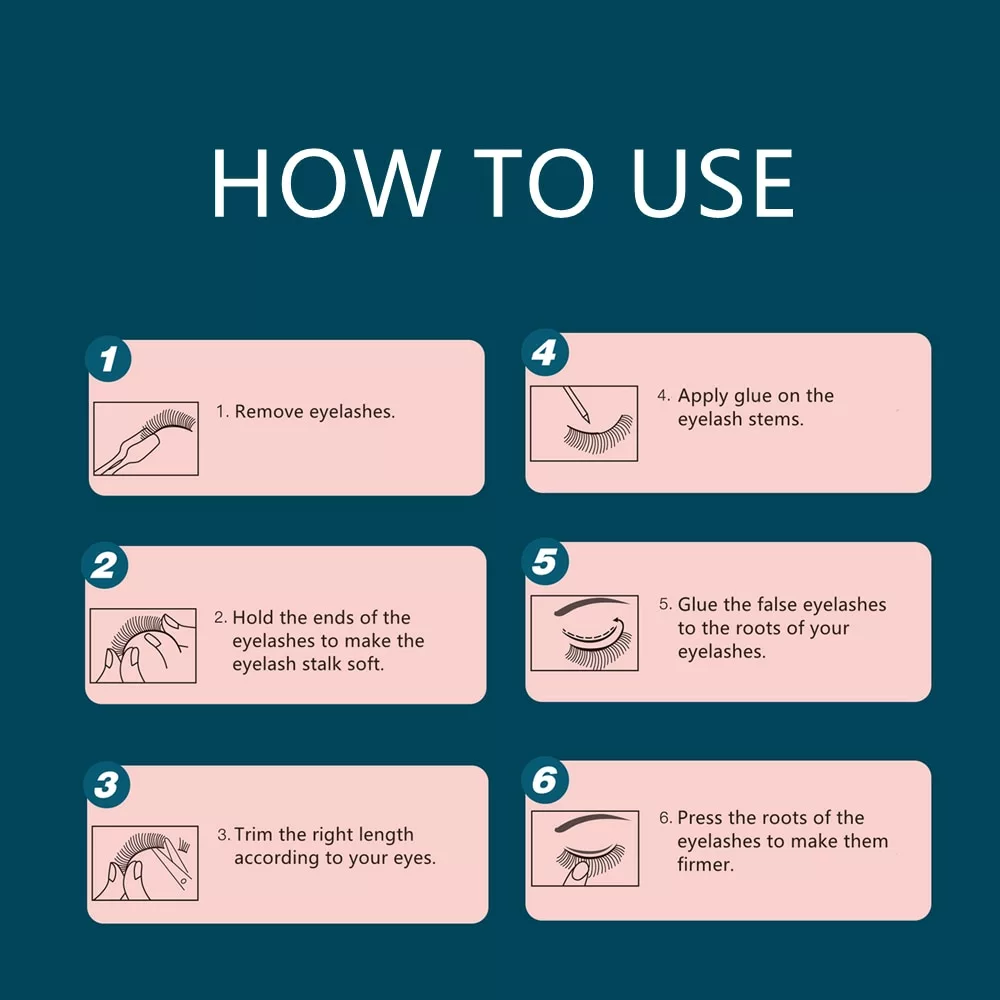 HOW TO USE

1

1. Remove eyelashes.

2

2. Hold the ends of the eyelashes to make the eyelash stalk soft.

3

3. Trim the right length according to your eyes.

4

4. Apply glue on the eyelash stems.

5

5. Glue the false eyelashes to the roots of your eyelashes.

6

6. Press the roots of the eyelashes to make them firmer.